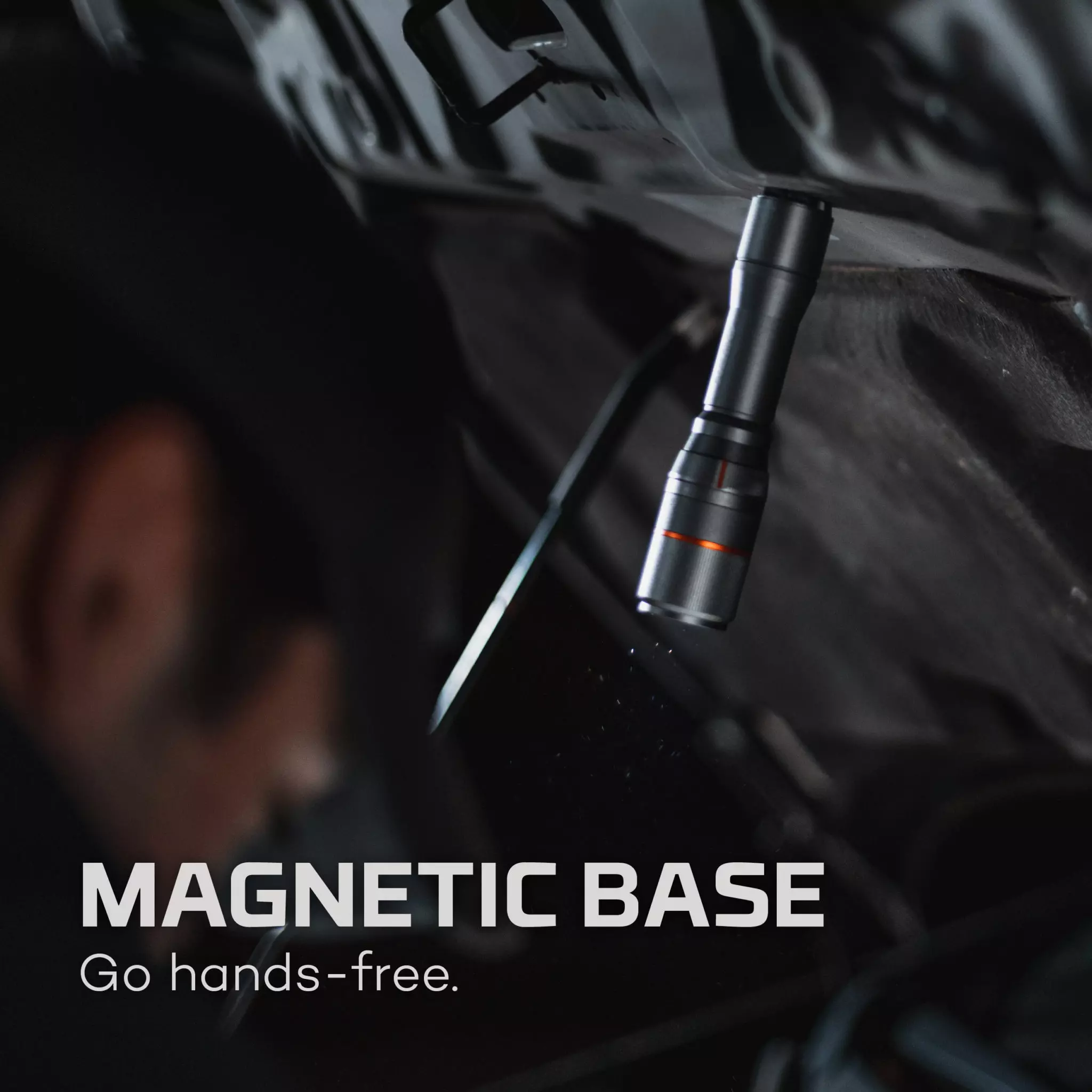 MAGNETIC BASE
Go hands-free.